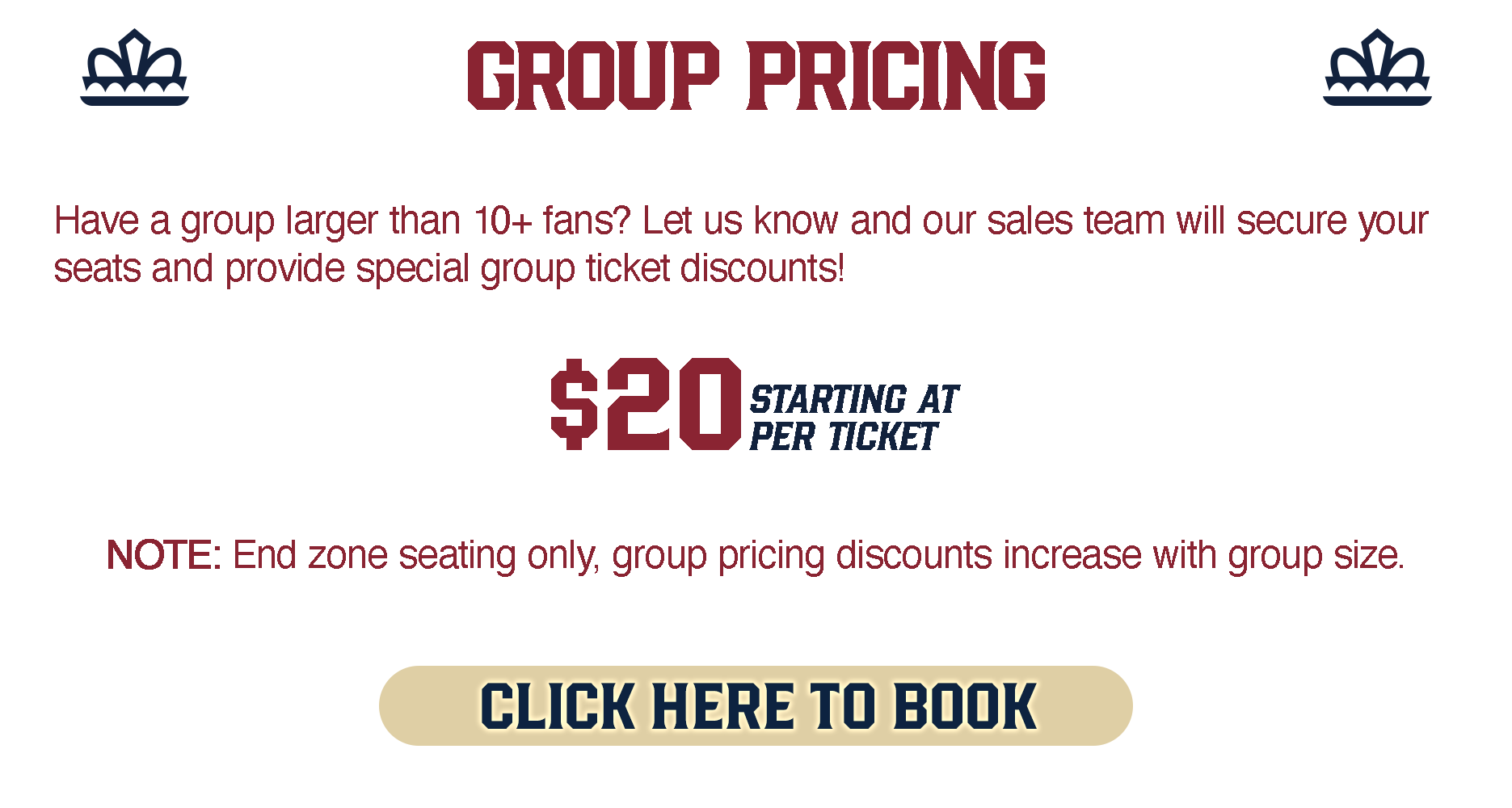 GROUP PRICING

Have a group larger than 10+ fans? Let us know and our sales team will secure your seats and provide special group ticket discounts!

$20 STARTING AT PER TICKET

NOTE: End zone seating only, group pricing discounts increase with group size.

CLICK HERE TO BOOK