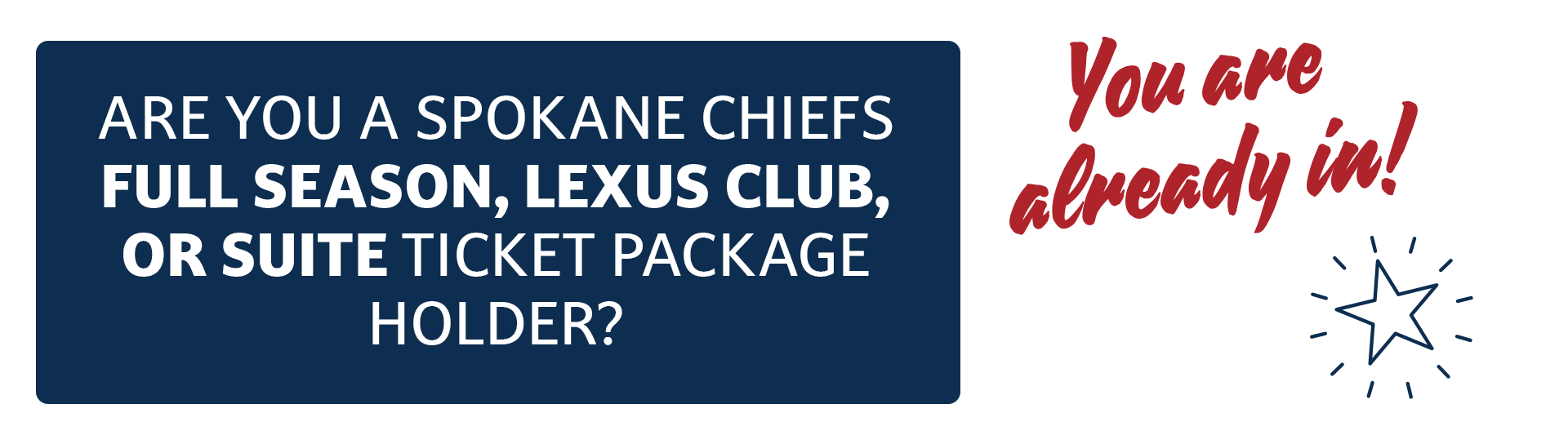 ARE YOU A SPOKANE CHIEFS FULL SEASON, LEXUS CLUB, OR SUITE TICKET PACKAGE HOLDER?

You are already in!