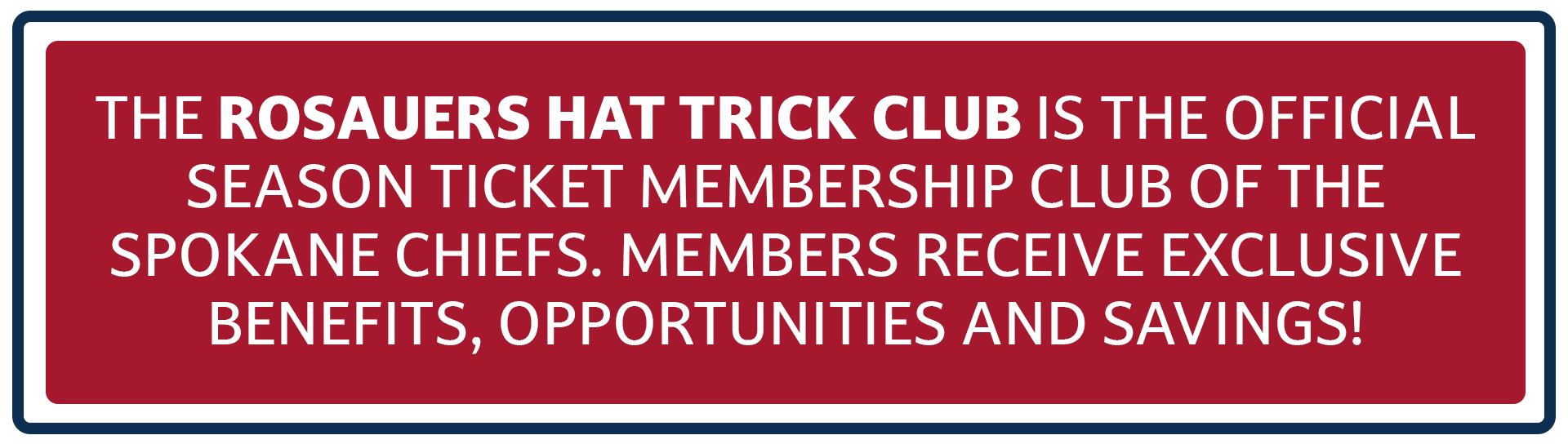 THE ROSAUERS HAT TRICK CLUB IS THE OFFICIAL SEASON TICKET MEMBERSHIP CLUB OF THE SPOKANE CHIEFS. MEMBERS RECEIVE EXCLUSIVE BENEFITS, OPPORTUNITIES AND SAVINGS!