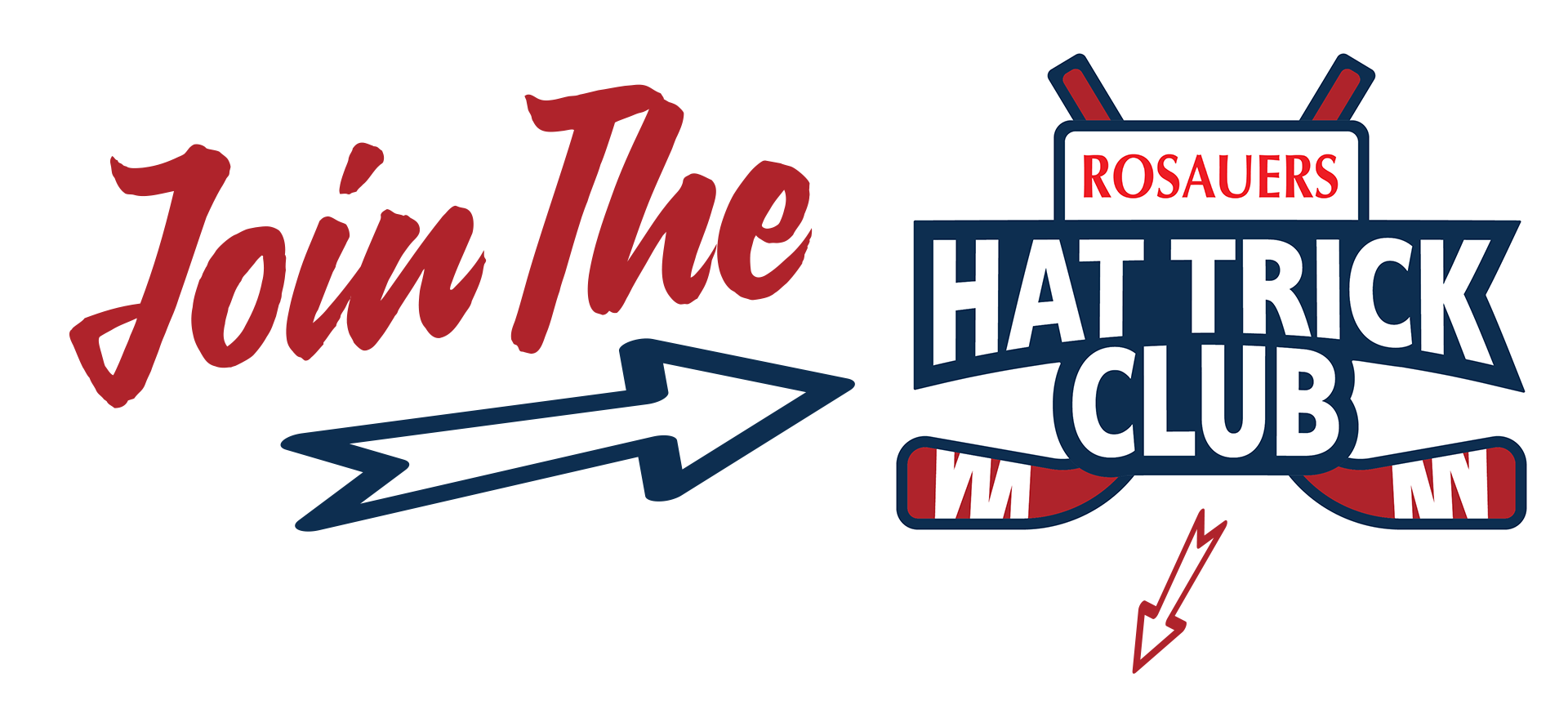 Join The

ROSAUERS
HAT TRICK
CLUB